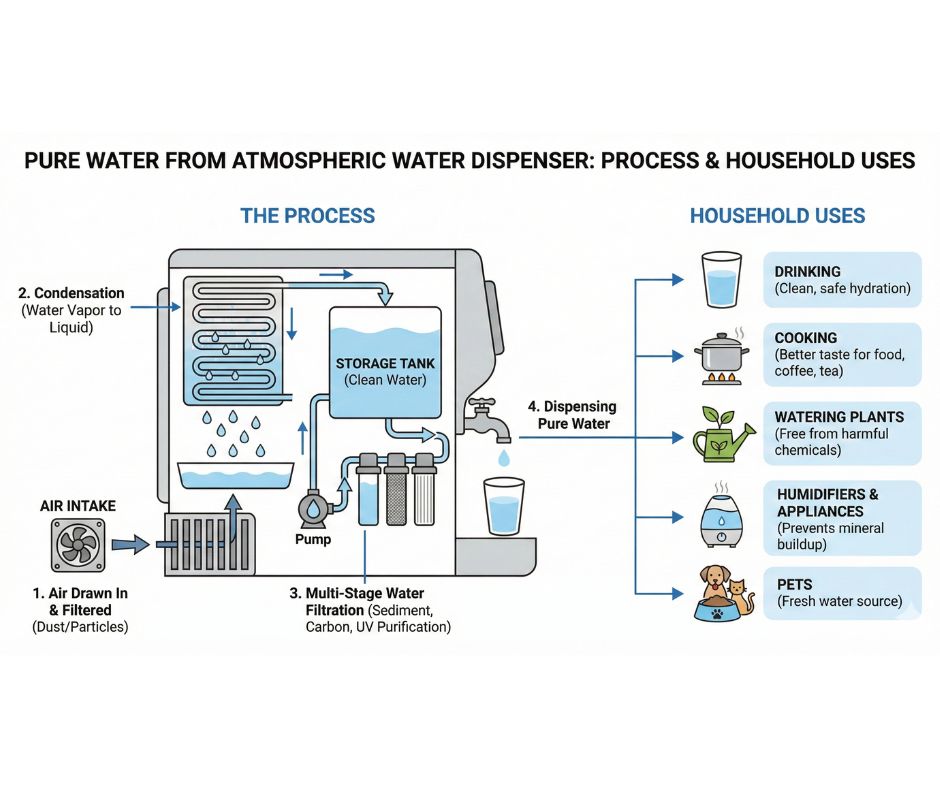 PURE WATER FROM ATMOSPHERIC WATER DISPENSER: PROCESS & HOUSEHOLD USES

THE PROCESS

2. Condensation (Water Vapor to Liquid)

STORAGE TANK (Clean Water)

4. Dispensing Pure Water

AIR INTAKE

Pump

1. Air Drawn In & Filtered (Dust/Particles)

3. Multi-Stage Water Filtration (Sediment, Carbon, UV Purification)

HOUSEHOLD USES

DRINKING (Clean, safe hydration)

COOKING (Better taste for food, coffee, tea)

WATERING PLANTS (Free from harmful chemicals)

HUMIDIFIERS & APPLIANCES (Prevents mineral buildup)

PETS (Fresh water source)